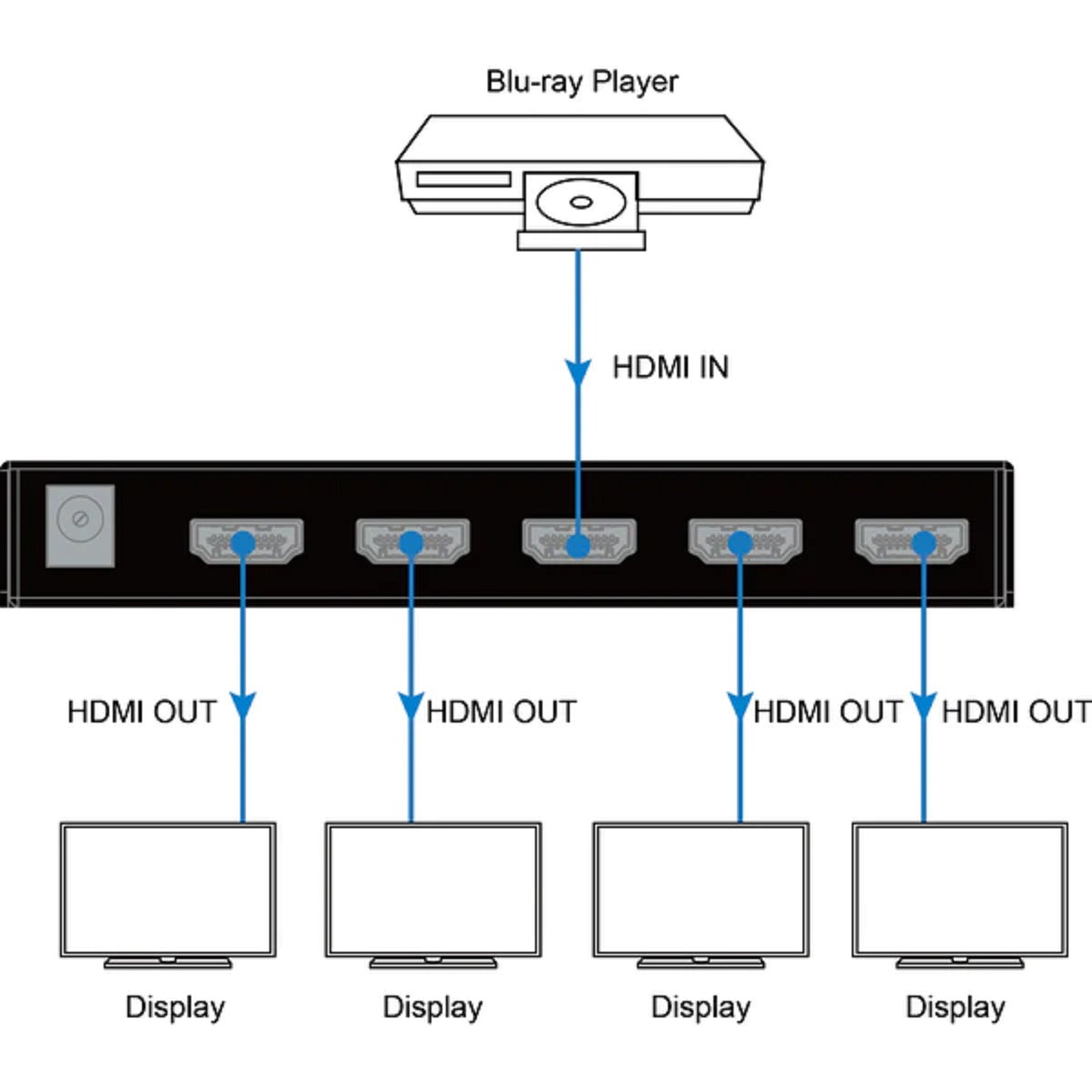 Blu-ray Player

HDMI IN

HDMI OUT HDMI OUT HDMI OUT HDMI OUT

Display Display Display Display