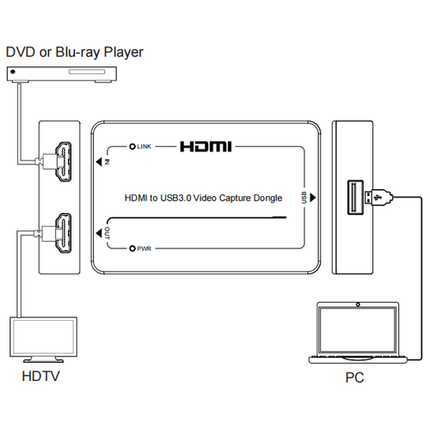 DVD or Blu-ray Player

LINK

HDMI

IN

HDMI to USB3.0 Video Capture Dongle

USB

OUT

PWR

HDTV

PC